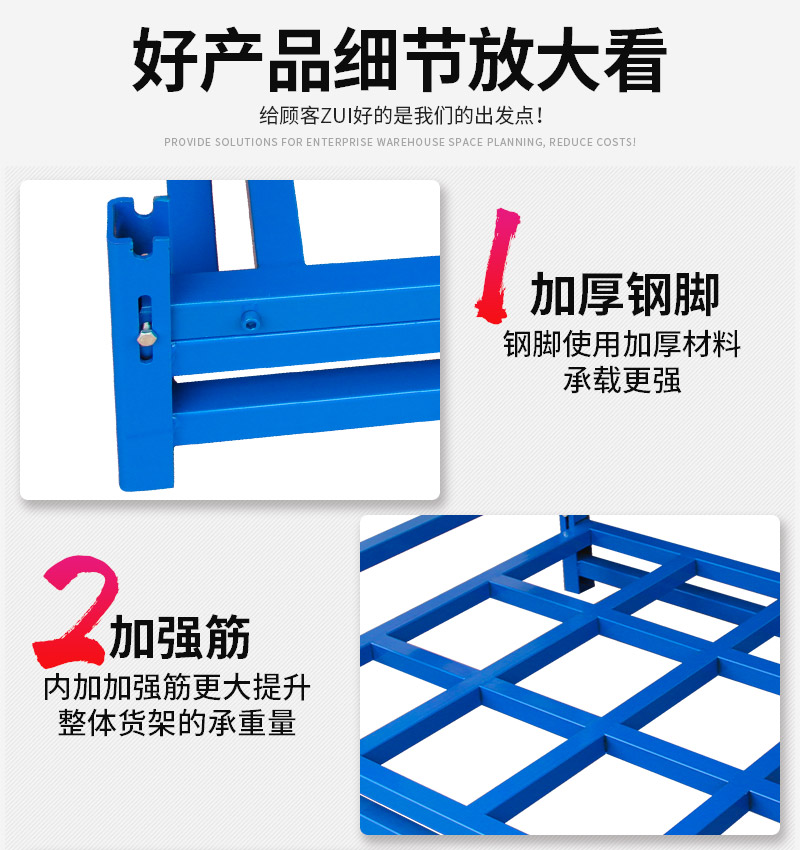 好产品细节放大看

给顾客ZUI好的是我们的出发点！

PROVIDE SOLUTIONS FOR ENTERPRISE WAREHOUSE SPACE PLANNING, REDUCE COSTS!

1 加厚钢脚

钢脚使用加厚材料
承载更强

2 加强筋

内加加强筋更大提升
整体货架的承重量